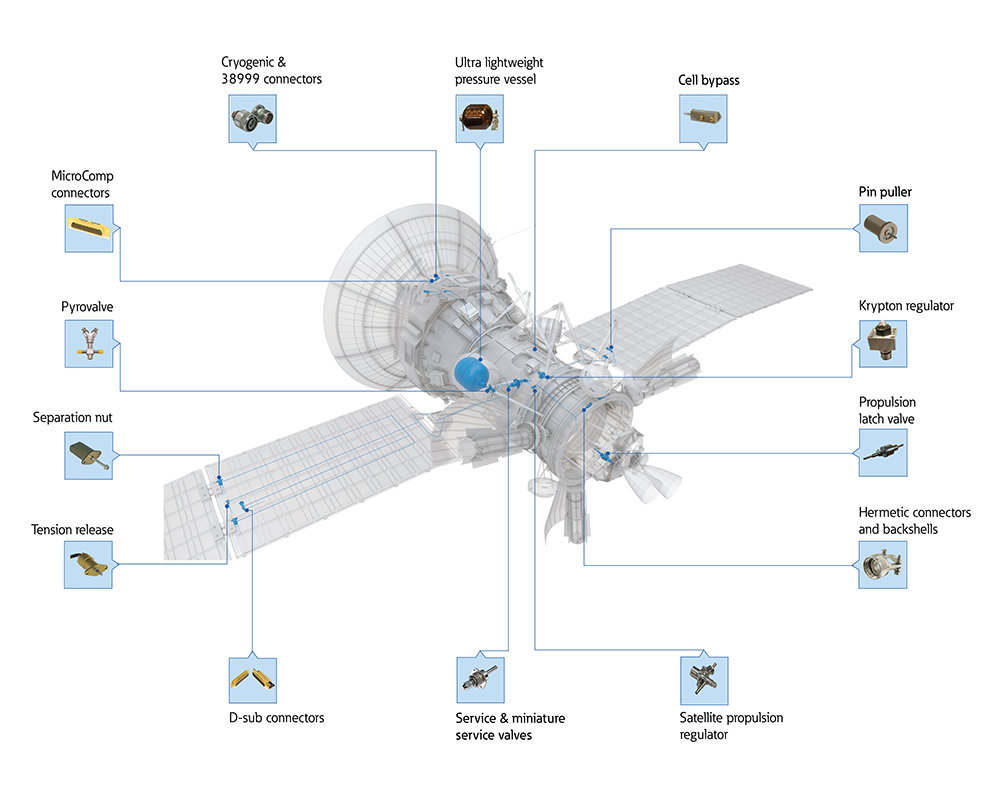 Cryogenic &
38999 connectors

Ultra lightweight
pressure vessel

Cell bypass

MicroComp
connectors

Pin puller

Pyrovalve

Krypton regulator

Separation nut

Propulsion
latch valve

Tension release

Hermetic connectors
and backshells

D-sub connectors

Service & miniature
service valves

Satellite propulsion
regulator